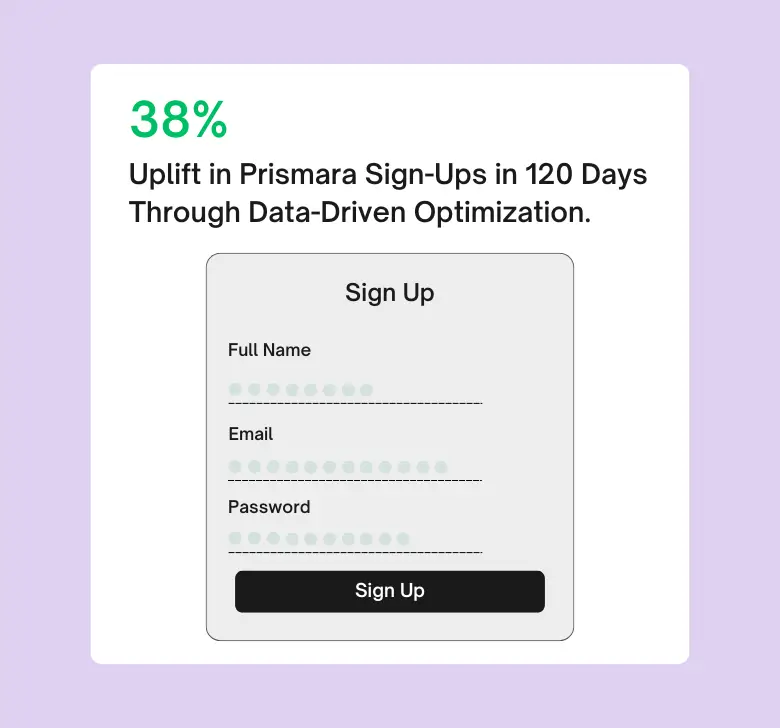 38%

Uplift in Prismara Sign-Ups in 120 Days Through Data-Driven Optimization.

Sign Up

Full Name

Email

Password

Sign Up